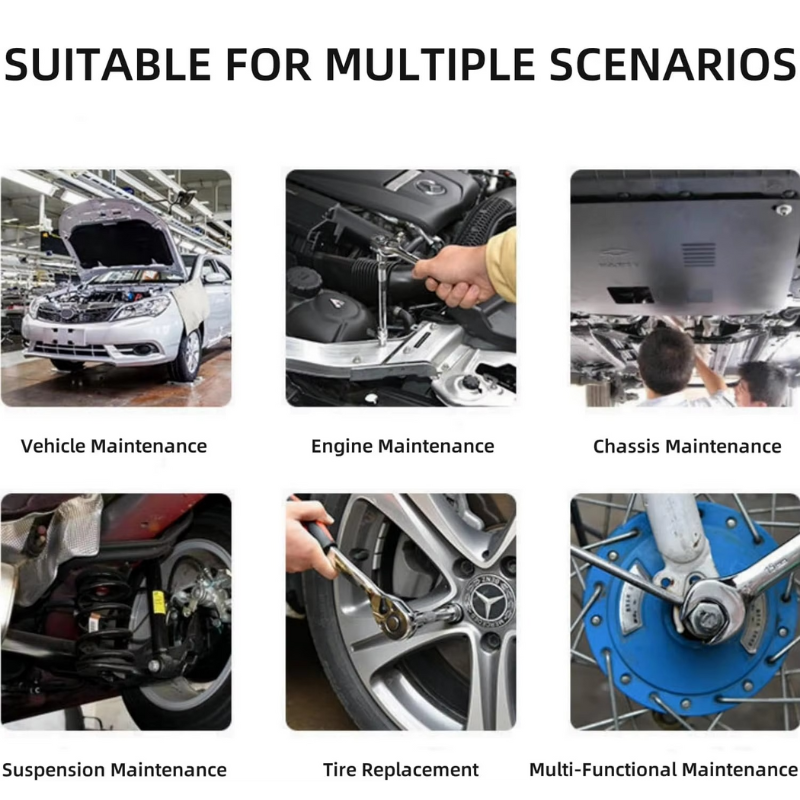 SUITABLE FOR MULTIPLE SCENARIOS

Vehicle Maintenance

Engine Maintenance

Chassis Maintenance

Suspension Maintenance

Tire Replacement

Multi-Functional Maintenance