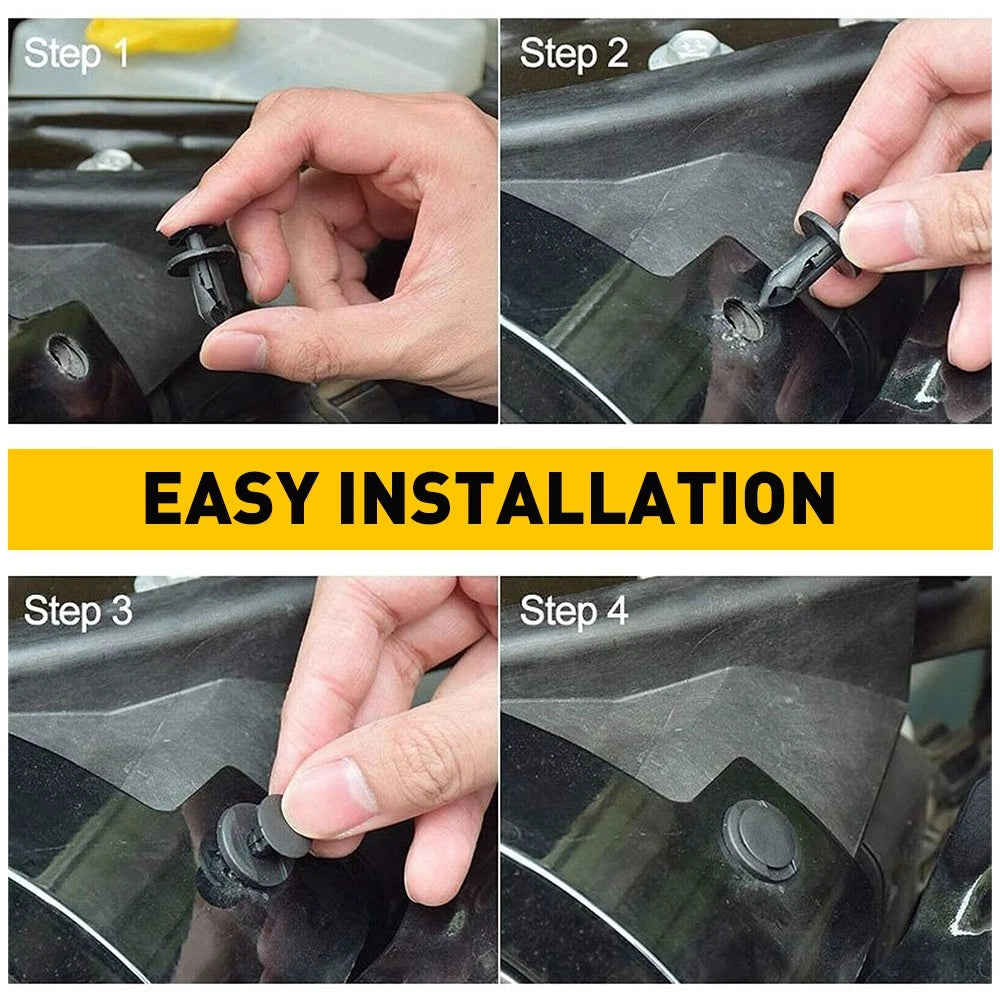 Step 1

Step 2

EASY INSTALLATION

Step 3

Step 4