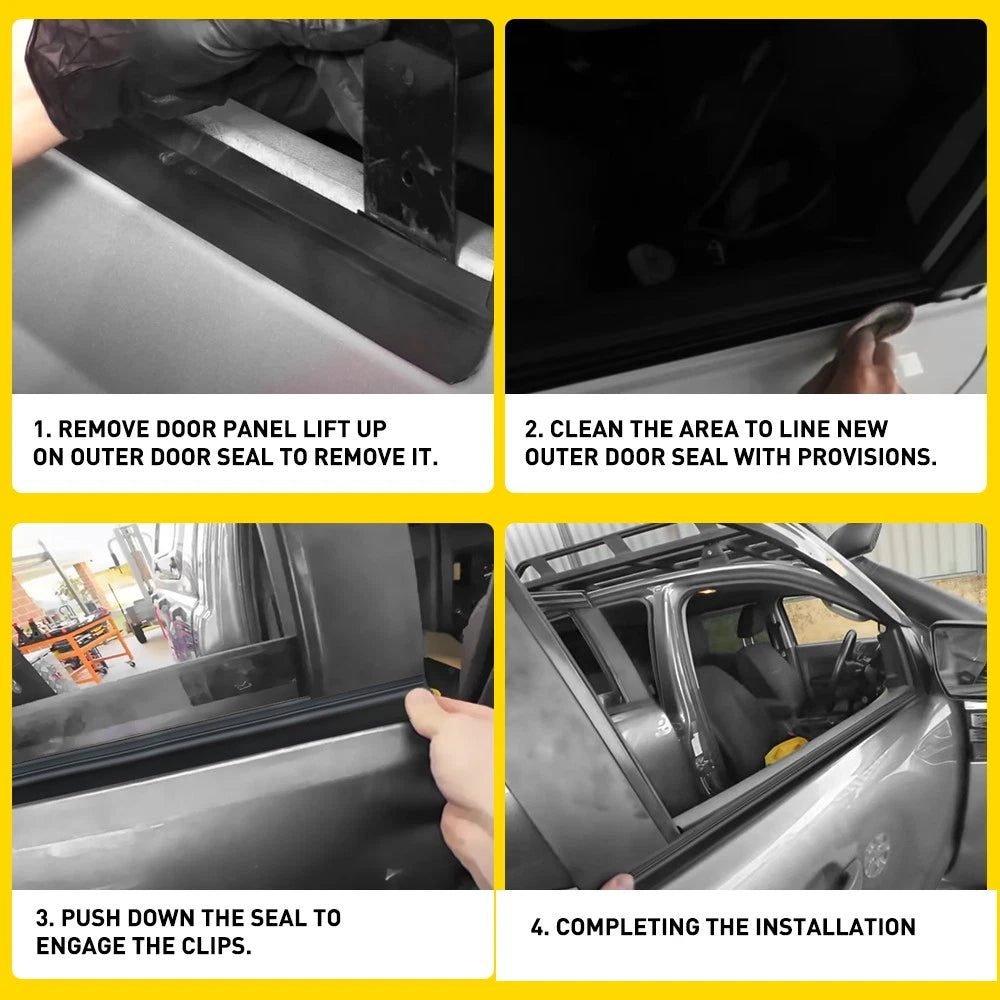 1. REMOVE DOOR PANEL LIFT UP ON OUTER DOOR SEAL TO REMOVE IT.

2. CLEAN THE AREA TO LINE NEW OUTER DOOR SEAL WITH PROVISIONS.

3. PUSH DOWN THE SEAL TO ENGAGE THE CLIPS.

4. COMPLETING THE INSTALLATION