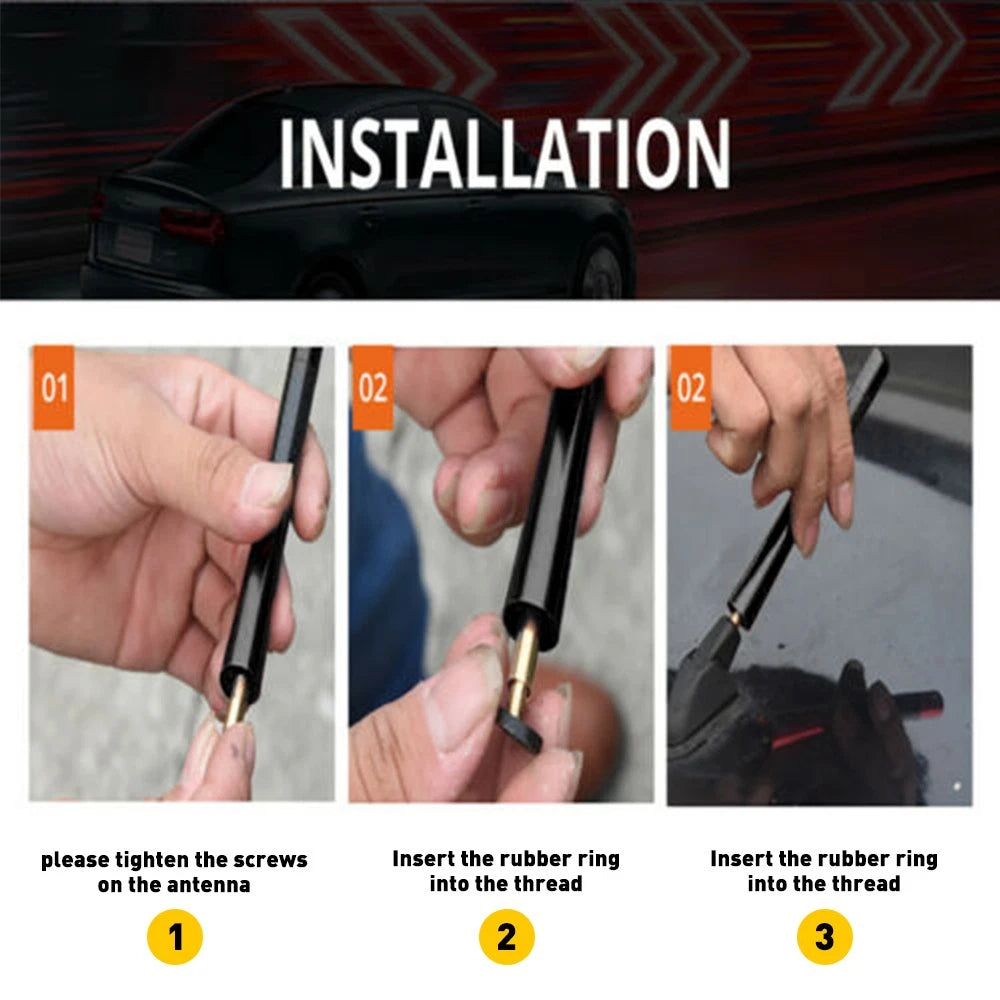 INSTALLATION

01

02

02

please tighten the screws on the antenna

1

Insert the rubber ring into the thread

2

Insert the rubber ring into the thread

3