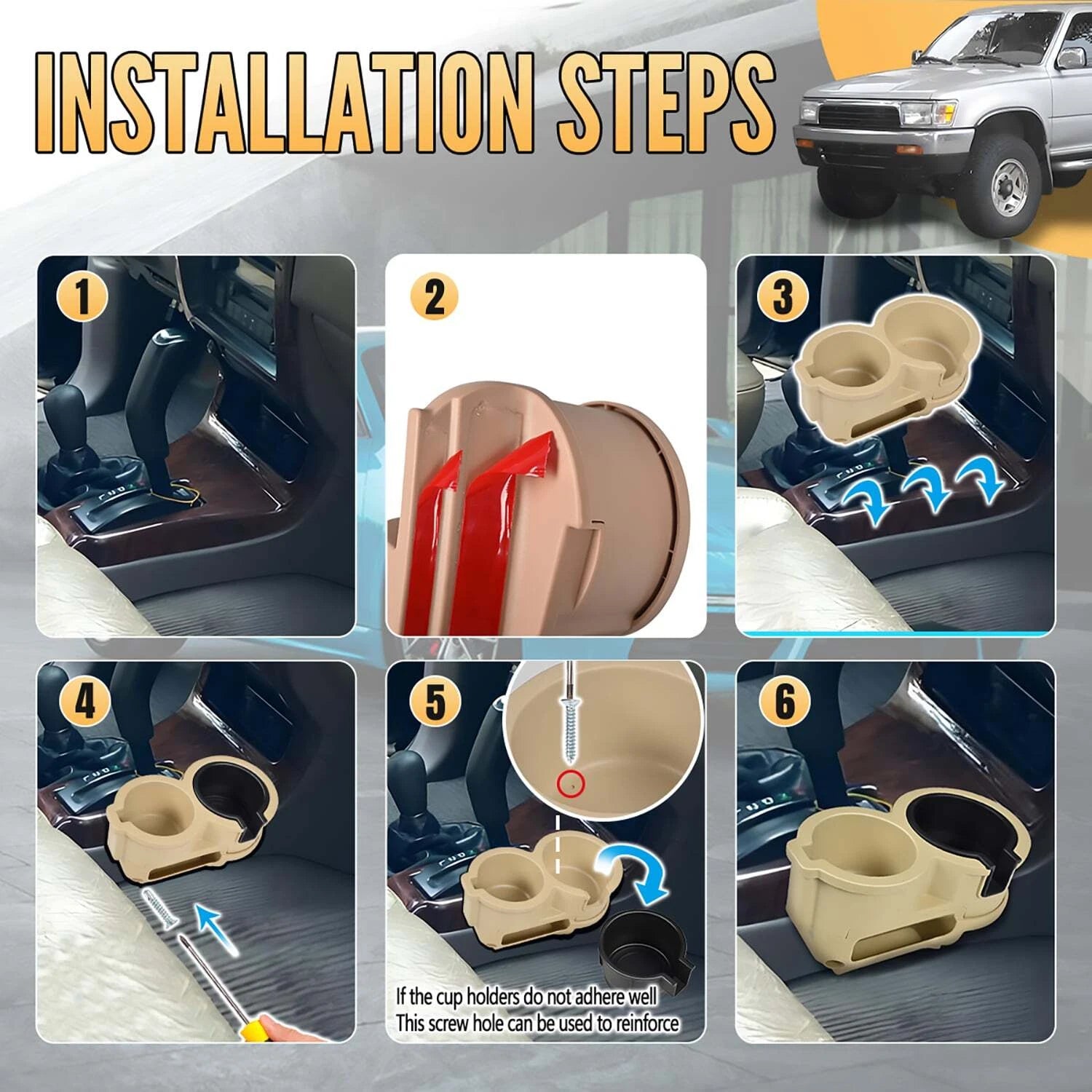 INSTALLATION STEPS

1

2

3

4

5

If the cup holders do not adhere well
This screw hole can be used to reinforce

6