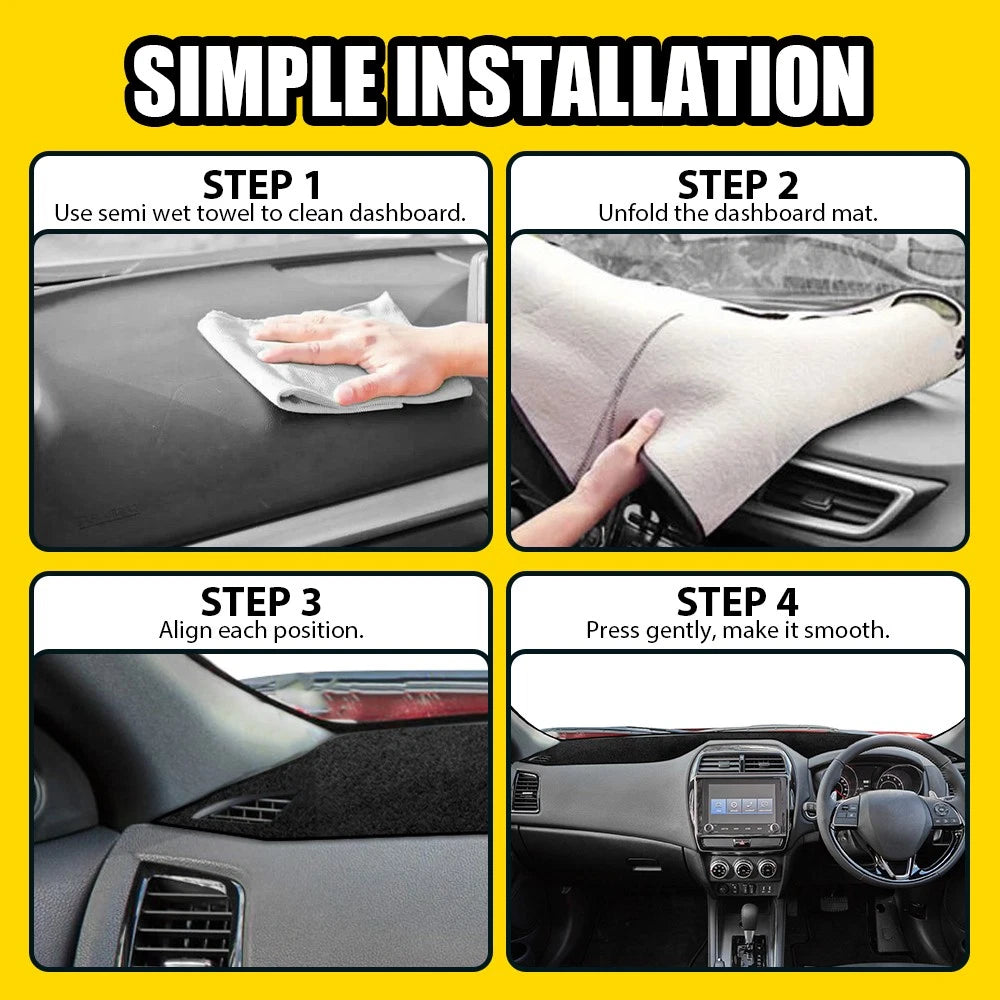 SIMPLE INSTALLATION

STEP 1
Use semi wet towel to clean dashboard.

STEP 2
Unfold the dashboard mat.

STEP 3
Align each position.

STEP 4
Press gently, make it smooth.