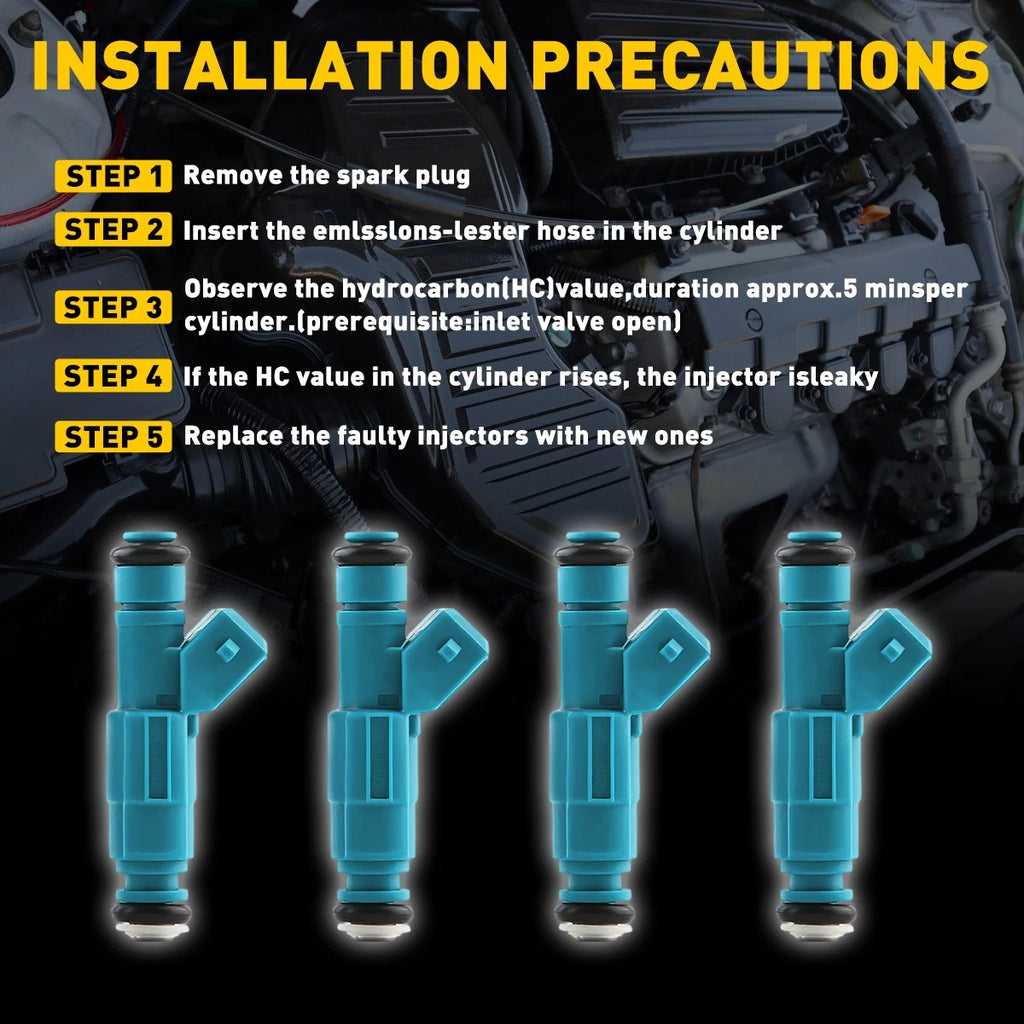 INSTALLATION PRECAUTIONS

STEP 1 Remove the spark plug

STEP 2 Insert the emlsslons-lester hose in the cylinder

STEP 3 Observe the hydrocarbon(HC)value,duration approx.5 minsper cylinder.(prerequisite:inlet valve open)

STEP 4 If the HC value in the cylinder rises, the injector isleaky

STEP 5 Replace the faulty injectors with new ones