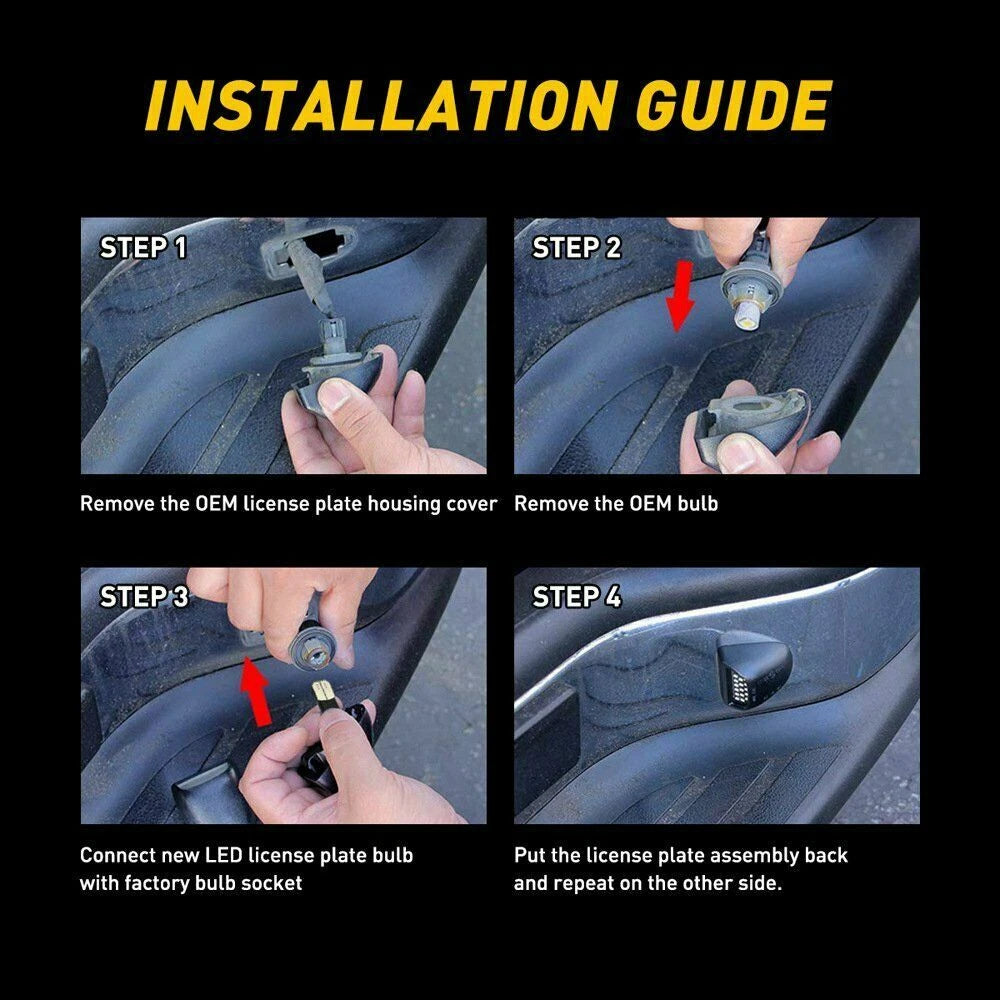 INSTALLATION GUIDE

STEP 1

Remove the OEM license plate housing cover

STEP 2

Remove the OEM bulb

STEP 3

Connect new LED license plate bulb with factory bulb socket

STEP 4

Put the license plate assembly back and repeat on the other side.