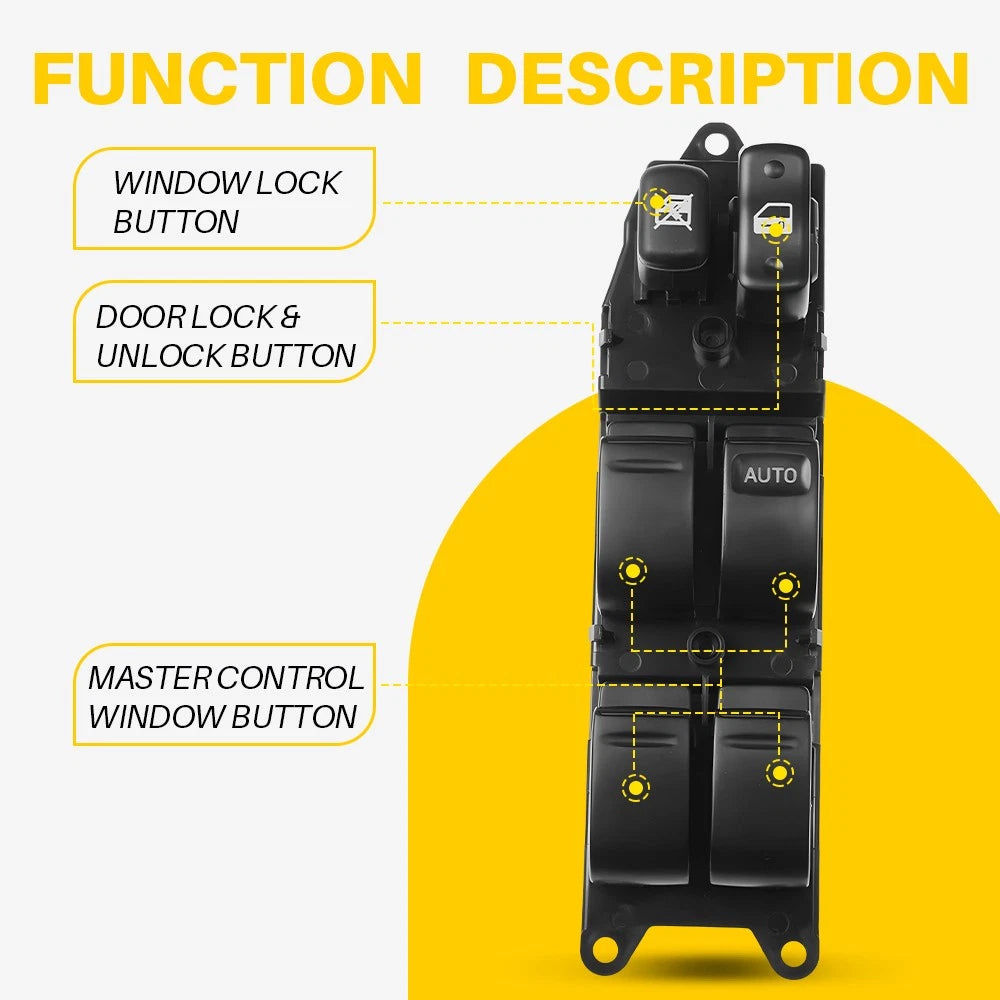 FUNCTION DESCRIPTION

WINDOW LOCK BUTTON

DOOR LOCK & UNLOCK BUTTON

AUTO

MASTER CONTROL WINDOW BUTTON