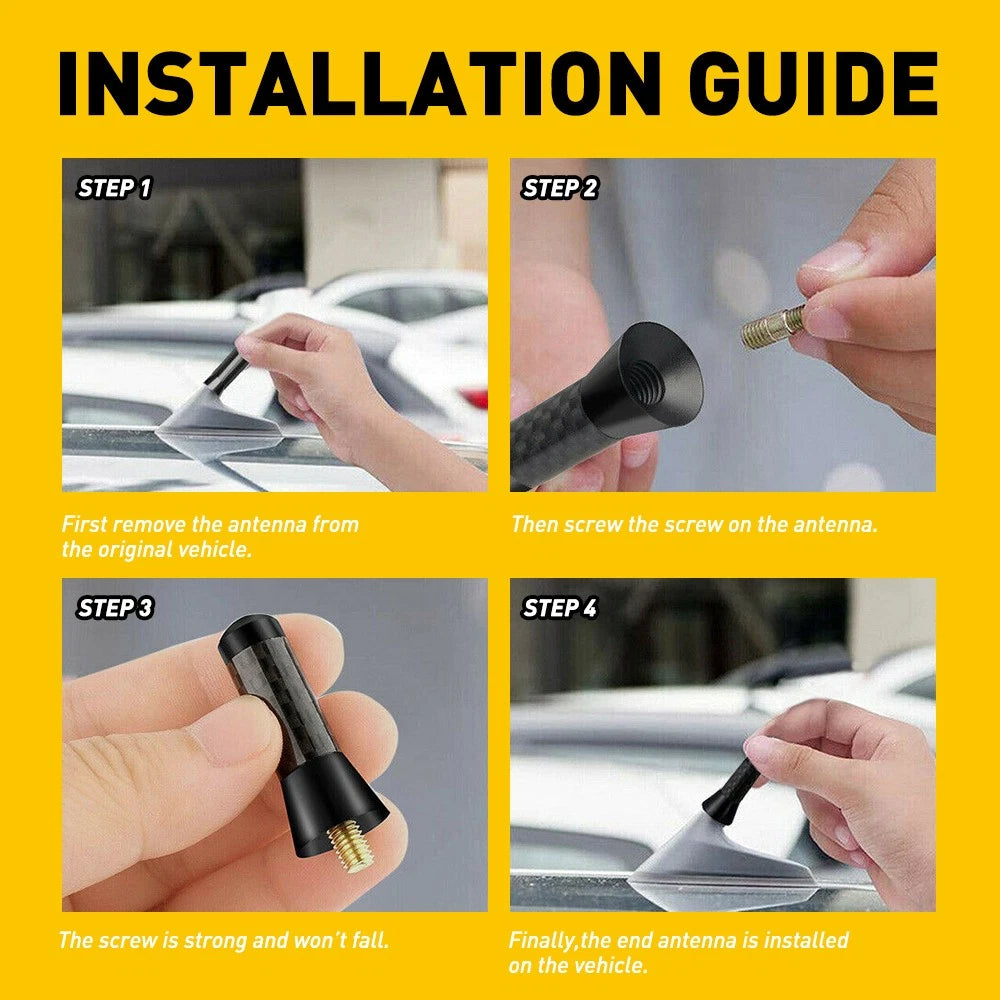 INSTALLATION GUIDE

STEP 1

First remove the antenna from the original vehicle.

STEP 2

Then screw the screw on the antenna.

STEP 3

The screw is strong and won't fall.

STEP 4

Finally,the end antenna is installed on the vehicle.