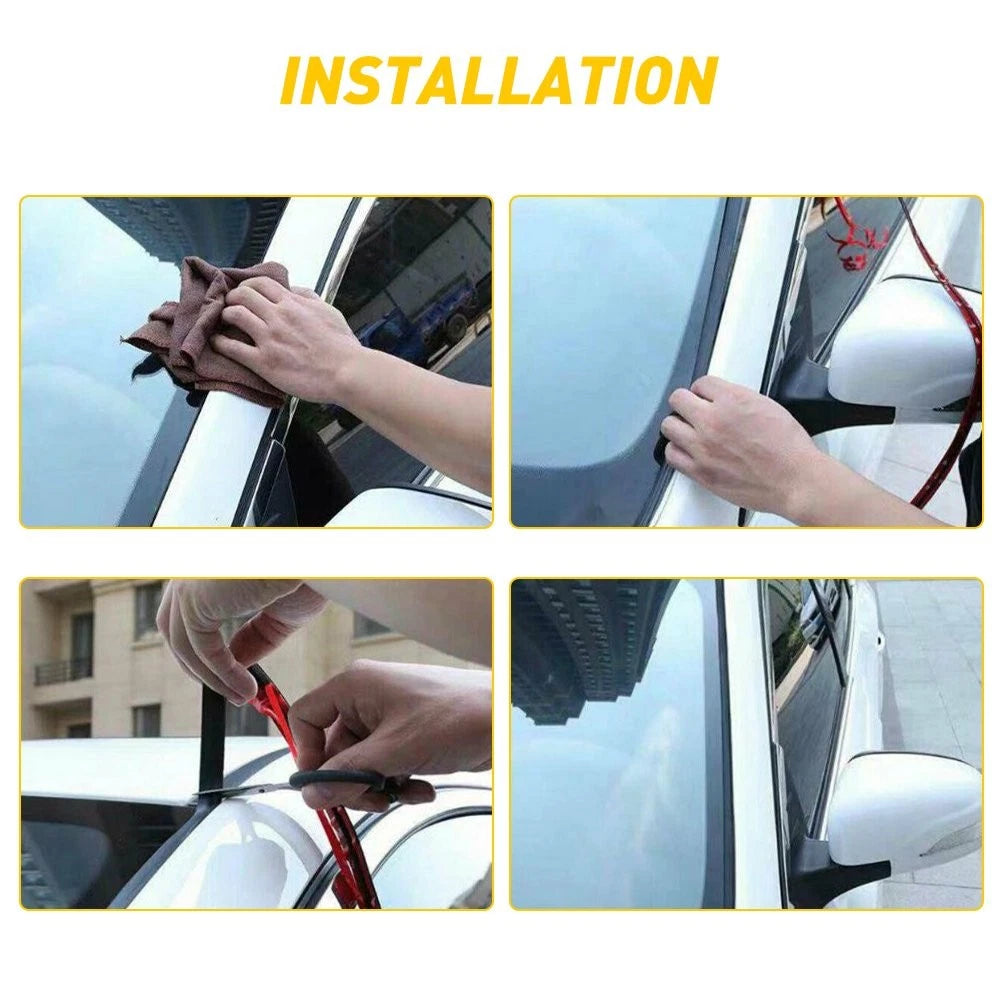 INSTALLATION