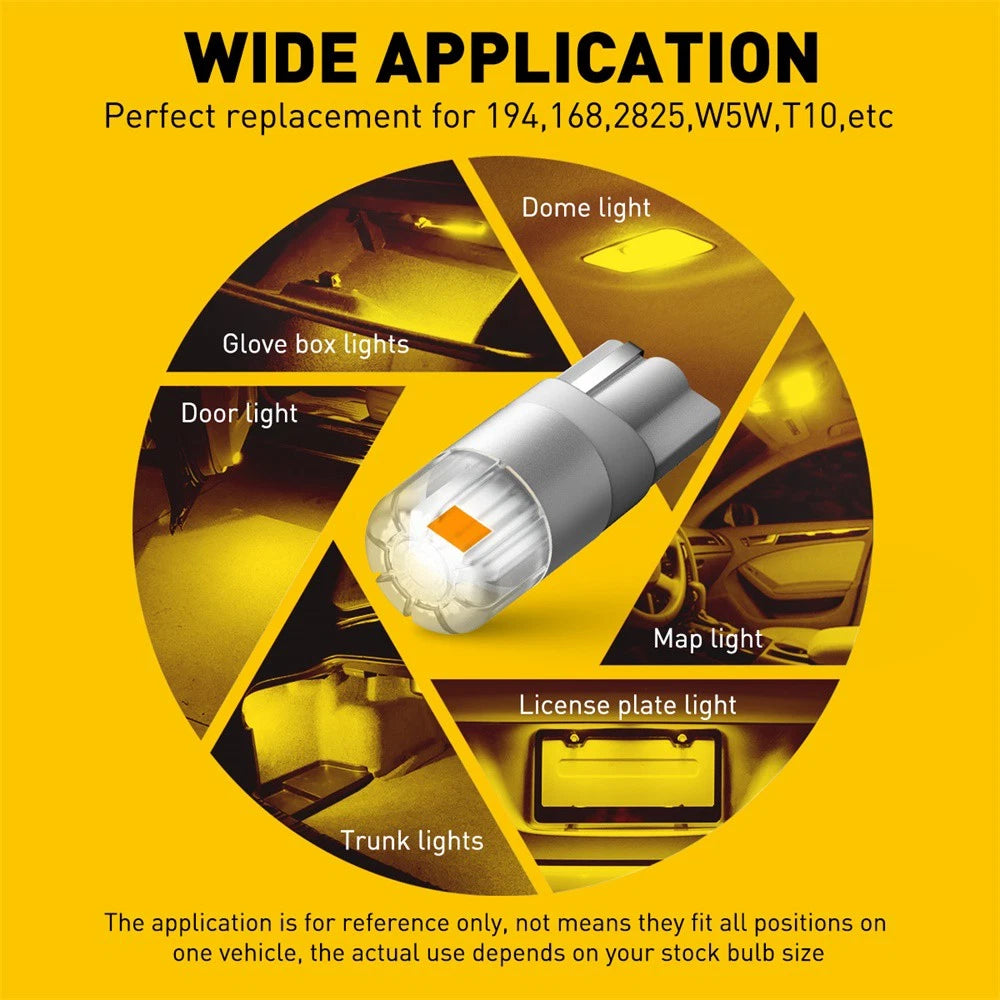 WIDE APPLICATION

Perfect replacement for 194,168,2825,W5W,T10,etc

Dome light

Glove box lights

Door light

Map light

License plate light

Trunk lights

The application is for reference only, not means they fit all positions on one vehicle, the actual use depends on your stock bulb size