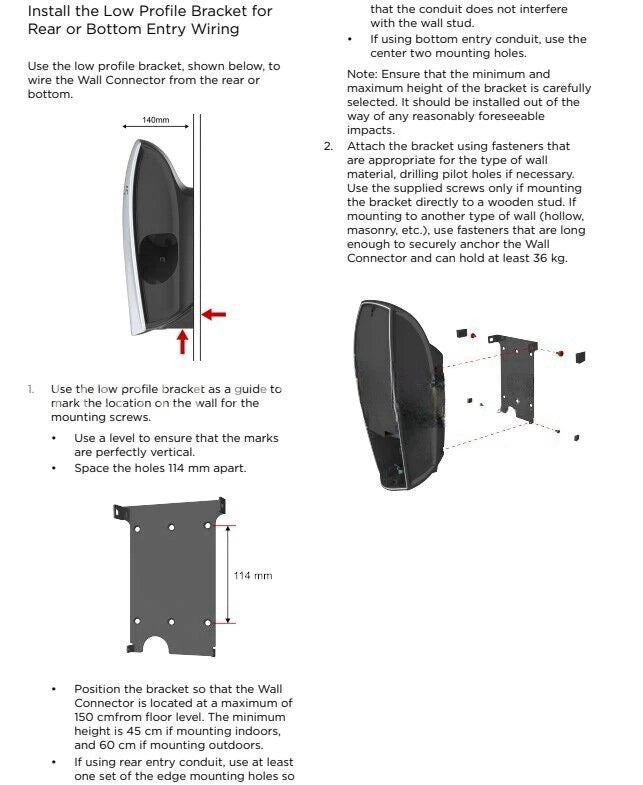 Install the Low Profile Bracket for Rear or Bottom Entry Wiring

Use the low profile bracket, shown below, to wire the Wall Connector from the rear or bottom.

140mm

1. Use the low profile bracket as a guide to mark the location on the wall for the mounting screws.
• Use a level to ensure that the marks are perfectly vertical.
• Space the holes 114 mm apart.

114 mm

• Position the bracket so that the Wall Connector is located at a maximum of 150 cmfrom floor level. The minimum height is 45 cm if mounting indoors, and 60 cm if mounting outdoors.
• If using rear entry conduit, use at least one set of the edge mounting holes so that the conduit does not interfere with the wall stud.
• If using bottom entry conduit, use the center two mounting holes.

Note: Ensure that the minimum and maximum height of the bracket is carefully selected. It should be installed out of the way of any reasonably foreseeable impacts.

2. Attach the bracket using fasteners that are appropriate for the type of wall material, drilling pilot holes if necessary. Use the supplied screws only if mounting the bracket directly to a wooden stud. If mounting to another type of wall (hollow, masonry, etc.), use fasteners that are long enough to securely anchor the Wall Connector and can hold at least 36 kg.