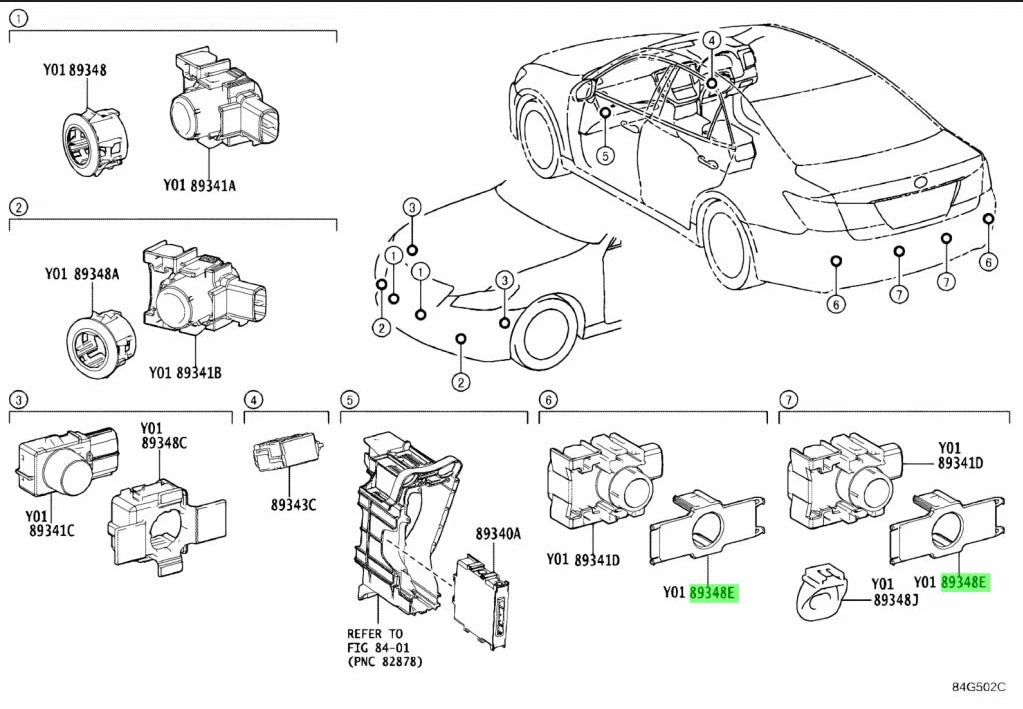 1
Y01 89348
Y01 89341A

2
Y01 89348A
Y01 89341B

4
5
3
1
1
3
2
2
6
7
7
6

3
Y01 89348C
Y01 89341C

4
89343C

5
89340A
REFER TO FIG 84-01 (PNC 82878)

6
Y01 89341D
Y01 89348E

7
Y01 89341D
Y01 89348J
Y01 89348E

84G502C