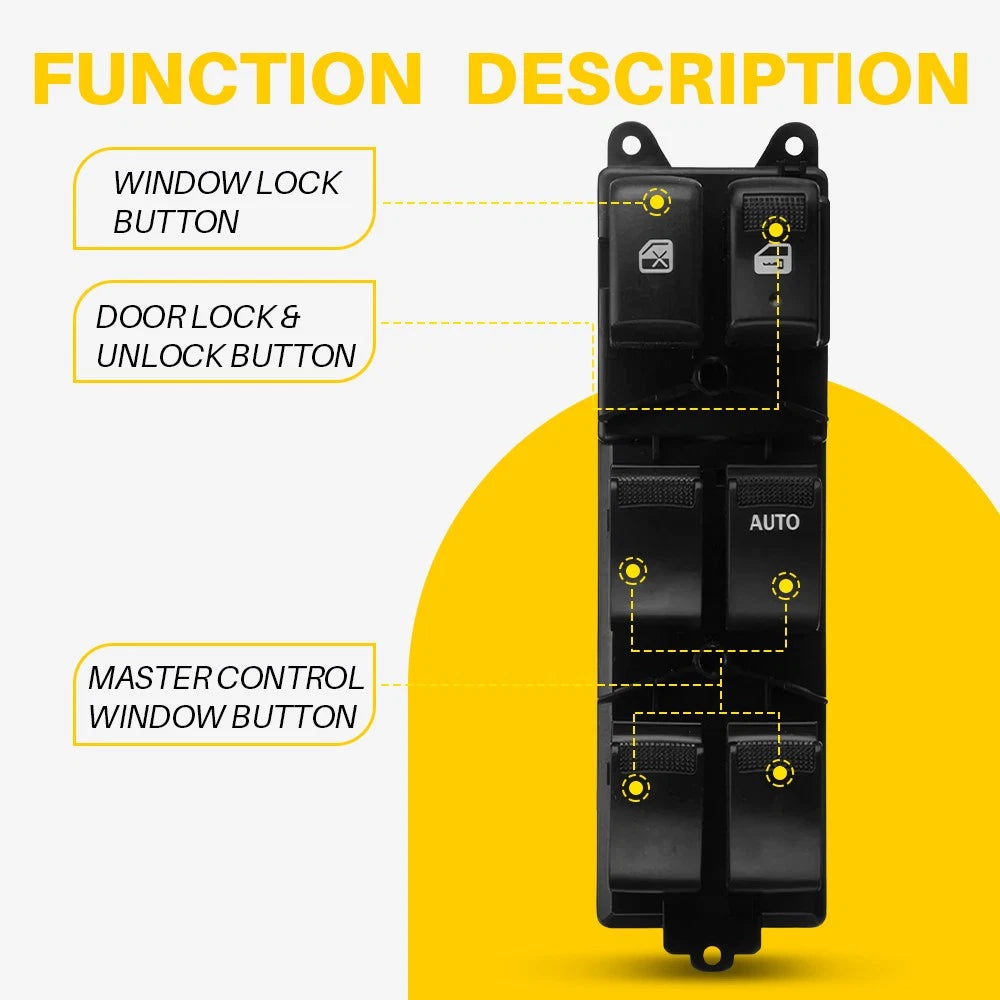 FUNCTION DESCRIPTION

WINDOW LOCK BUTTON

DOOR LOCK & UNLOCK BUTTON

AUTO

MASTER CONTROL WINDOW BUTTON