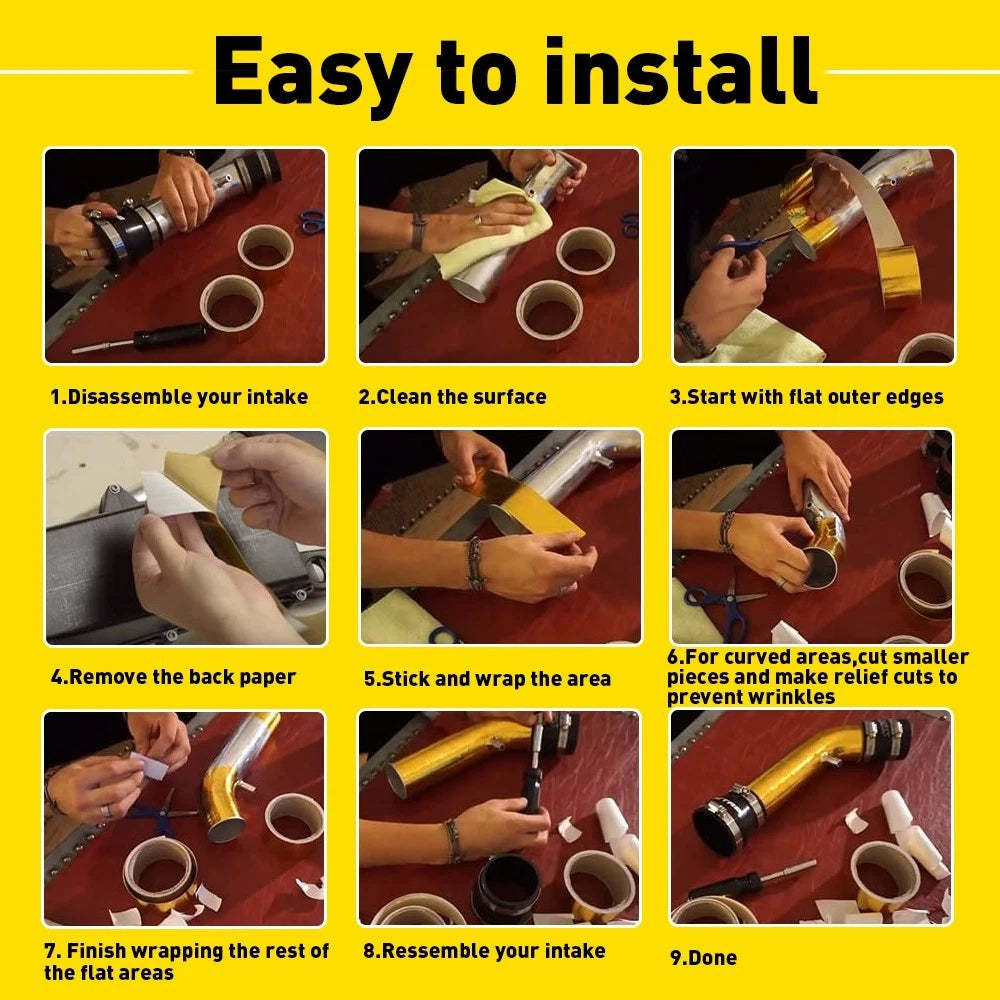 Easy to install

1.Disassemble your intake

2.Clean the surface

3.Start with flat outer edges

4.Remove the back paper

5.Stick and wrap the area

6.For curved areas,cut smaller pieces and make relief cuts to prevent wrinkles

7. Finish wrapping the rest of the flat areas

8.Ressemble your intake

9.Done