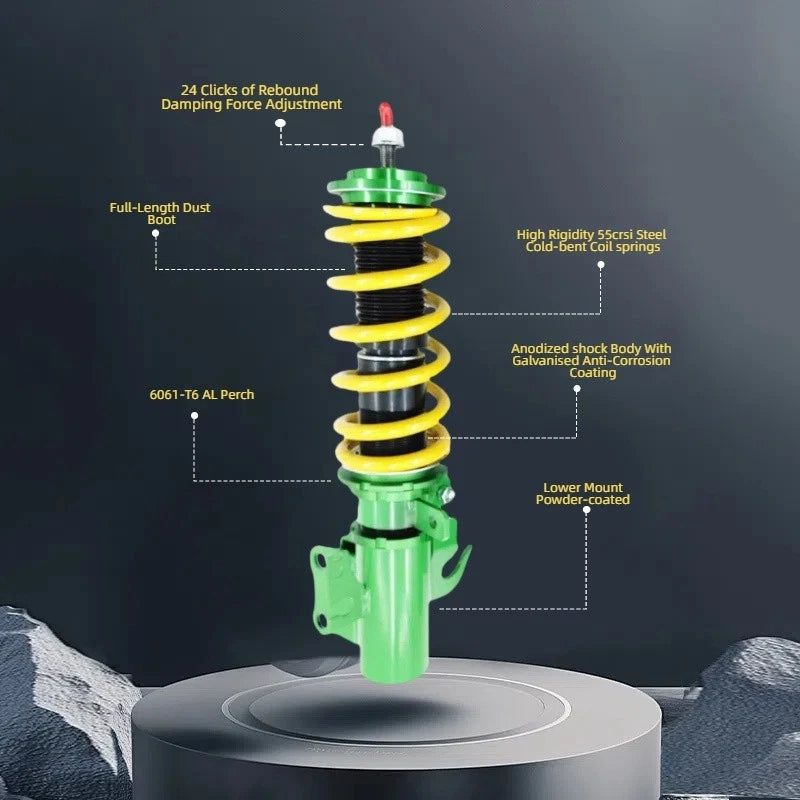 24 Clicks of Rebound Damping Force Adjustment

Full-Length Dust Boot

High Rigidity 55crsi Steel Cold-bent Coil springs

Anodized shock Body With Galvanised Anti-Corrosion Coating

6061-T6 AL Perch

Lower Mount Powder-coated