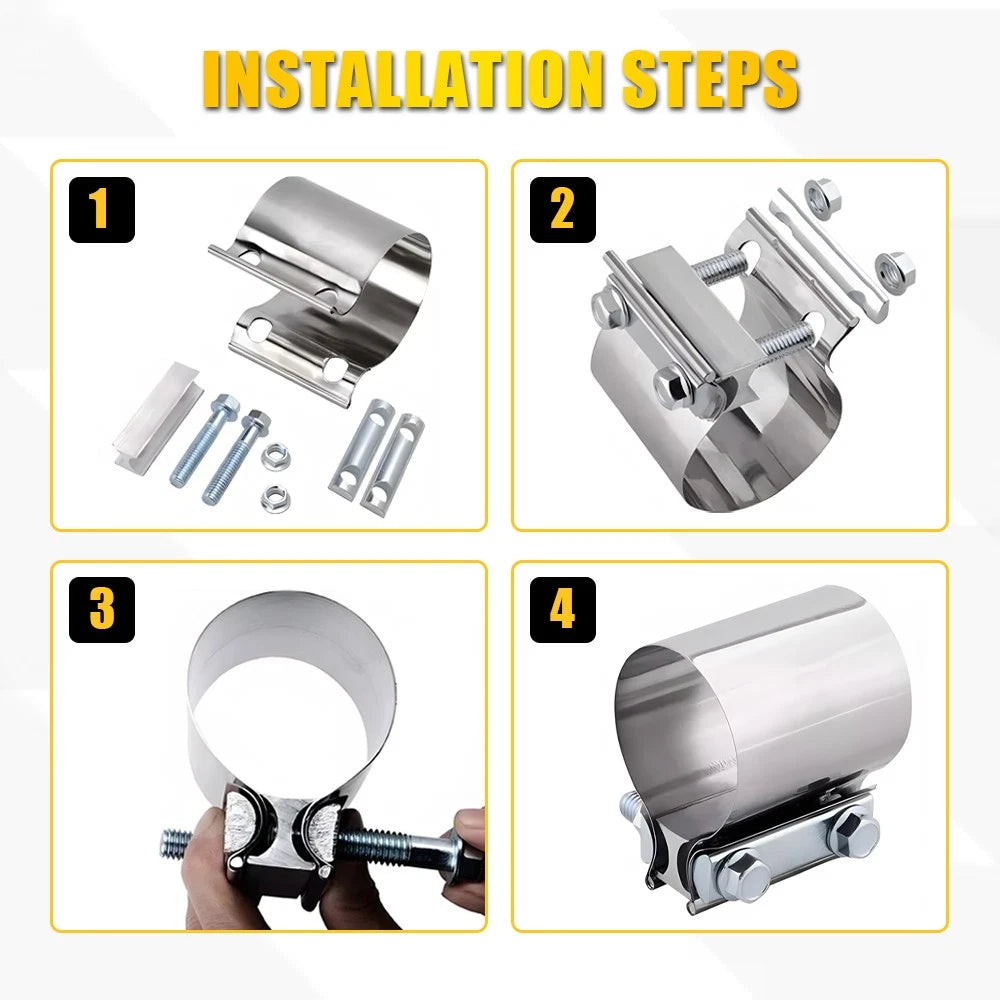 INSTALLATION STEPS

1

2

3

4