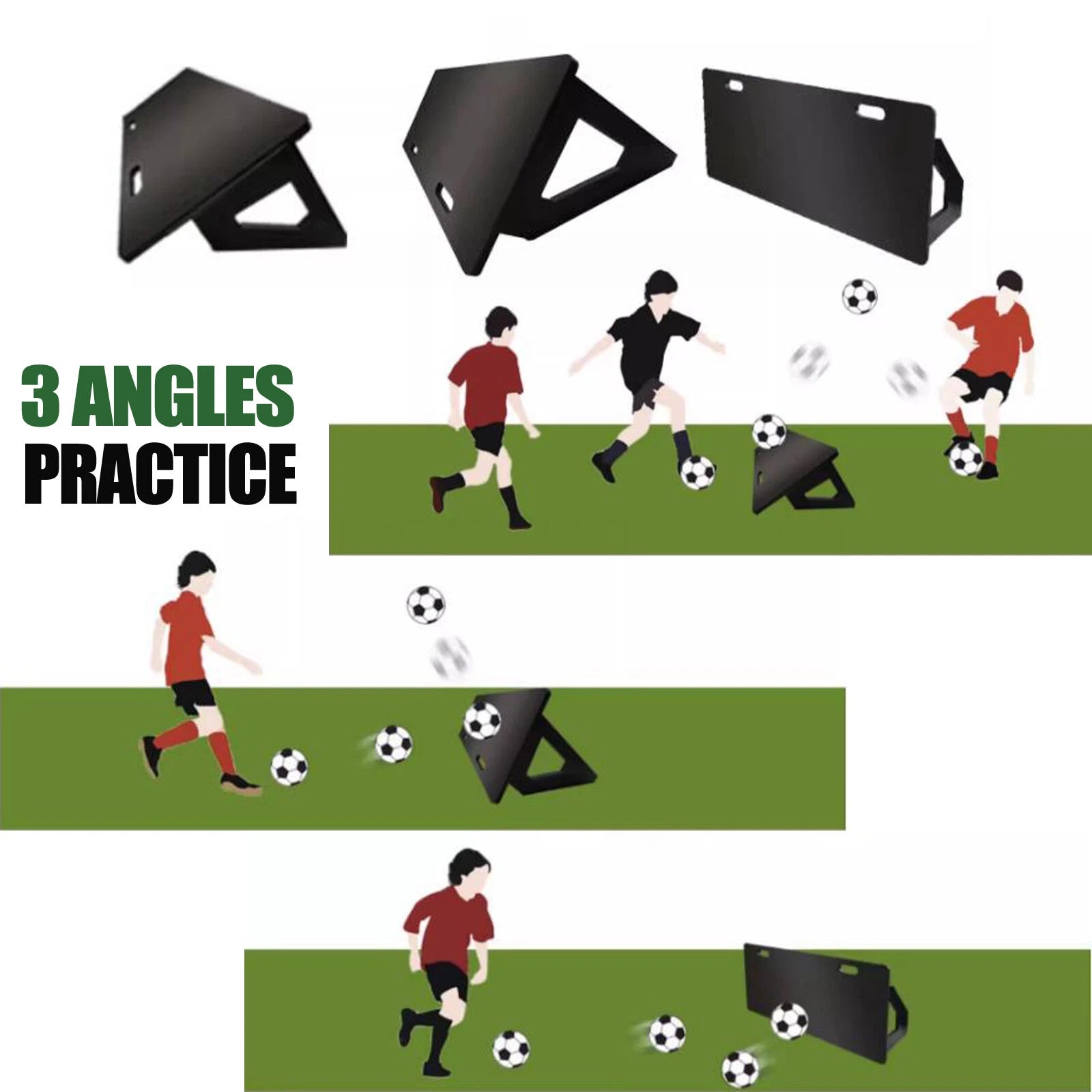 3 ANGLES
PRACTICE