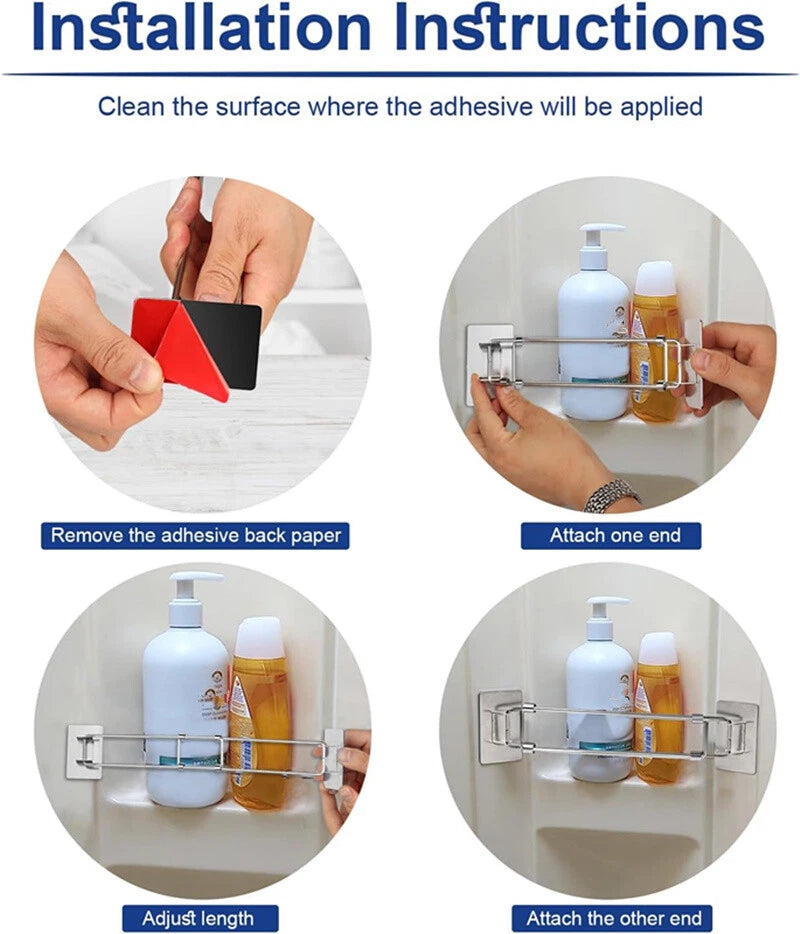 Installation Instructions

Clean the surface where the adhesive will be applied

Remove the adhesive back paper

Attach one end

Adjust length

Attach the other end