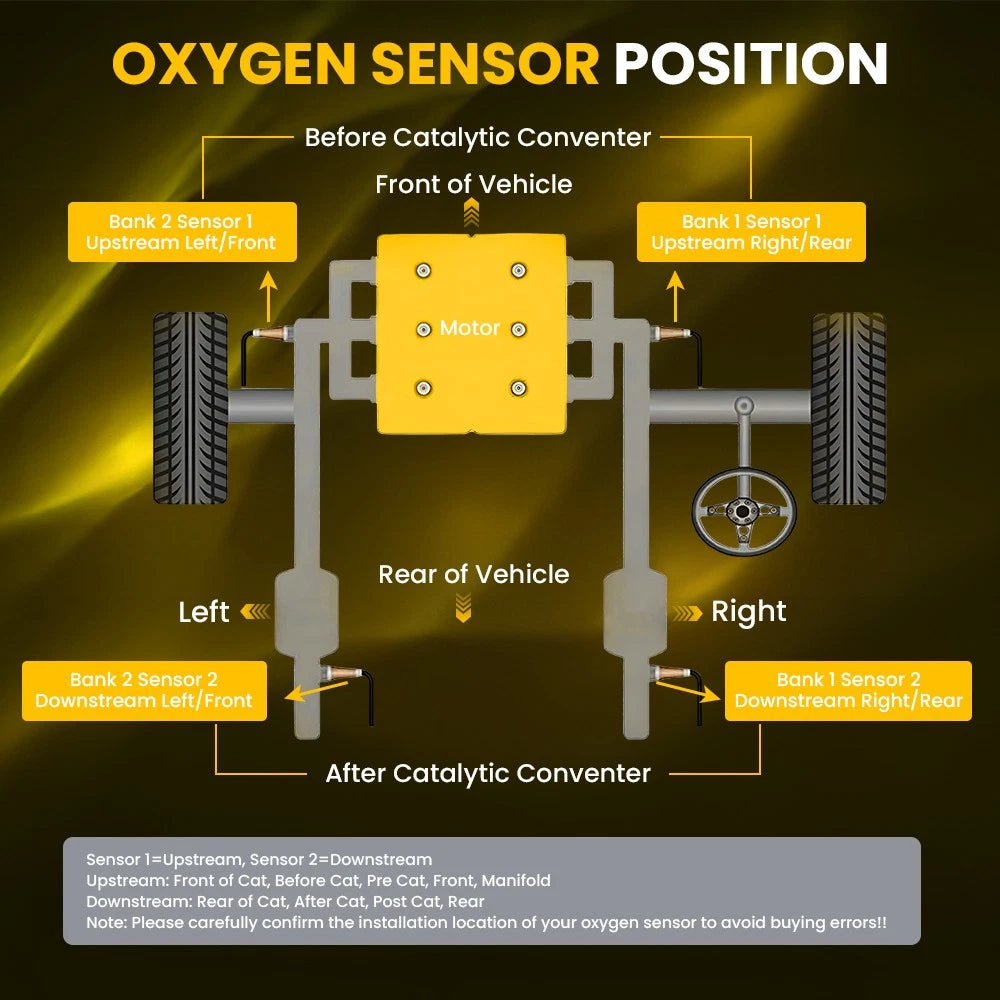 OXYGEN SENSOR POSITION

Before Catalytic Conventer

Front of Vehicle

Bank 2 Sensor 1
Upstream Left/Front

Bank 1 Sensor 1
Upstream Right/Rear

Motor

Rear of Vehicle

Left

Right

Bank 2 Sensor 2
Downstream Left/Front

Bank 1 Sensor 2
Downstream Right/Rear

After Catalytic Conventer

Sensor 1=Upstream, Sensor 2=Downstream
Upstream: Front of Cat, Before Cat, Pre Cat, Front, Manifold
Downstream: Rear of Cat, After Cat, Post Cat, Rear
Note: Please carefully confirm the installation location of your oxygen sensor to avoid buying errors!!