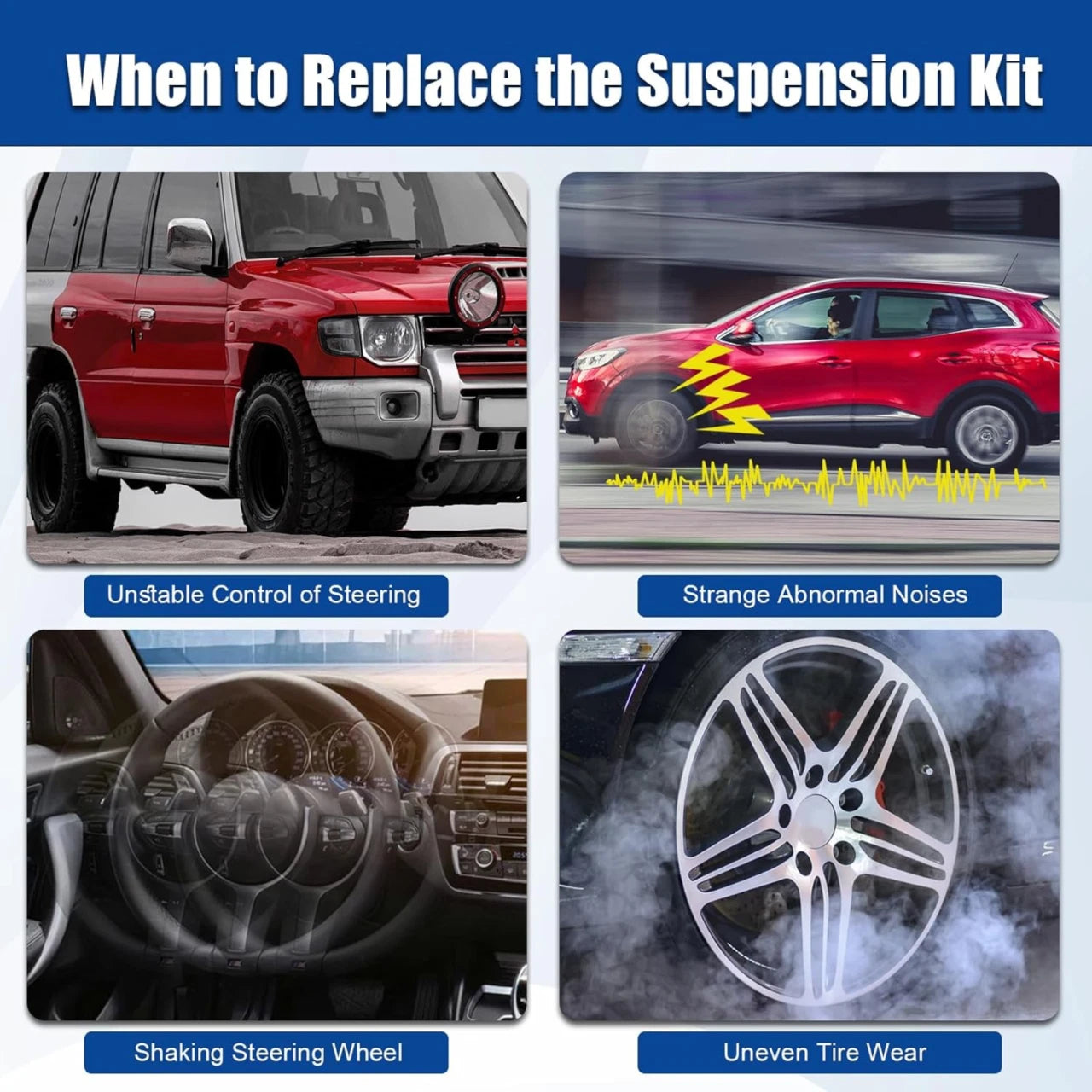 When to Replace the Suspension Kit

Unstable Control of Steering

Strange Abnormal Noises

Shaking Steering Wheel

Uneven Tire Wear