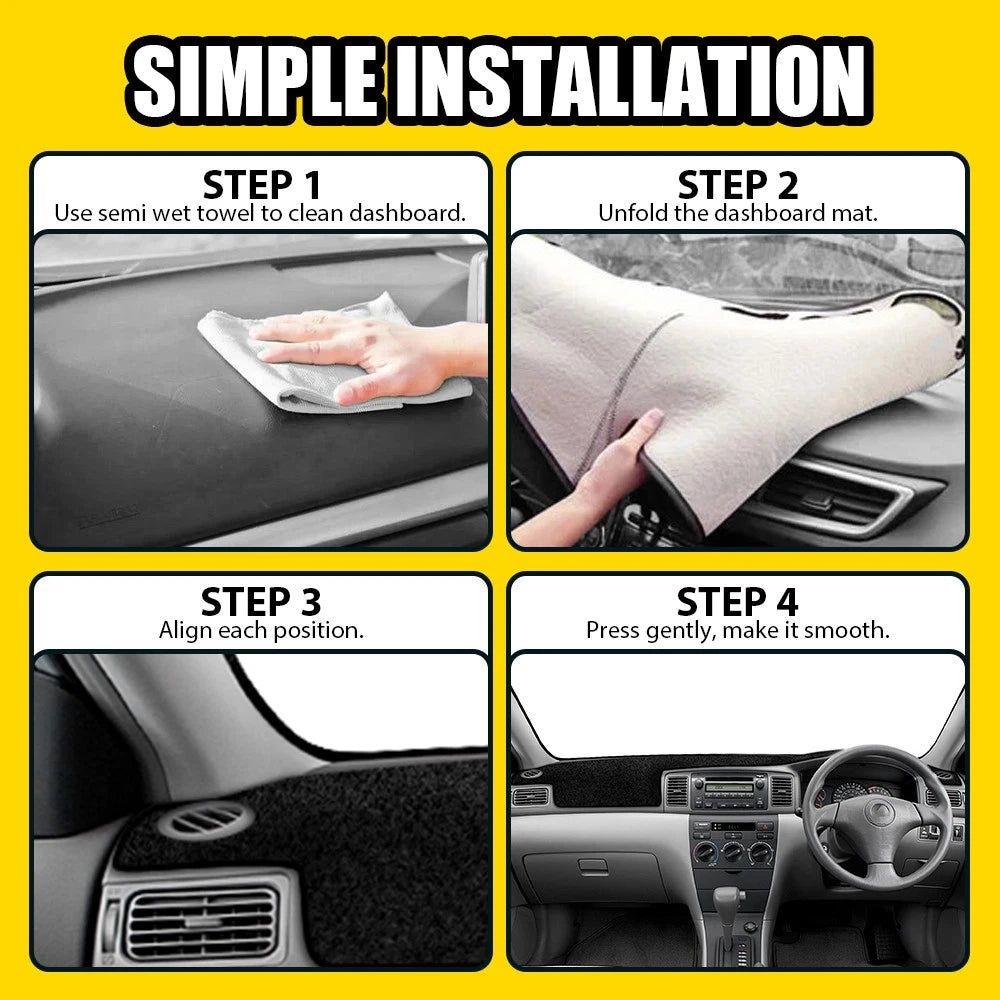 SIMPLE INSTALLATION

STEP 1
Use semi wet towel to clean dashboard.

STEP 2
Unfold the dashboard mat.

STEP 3
Align each position.

STEP 4
Press gently, make it smooth.