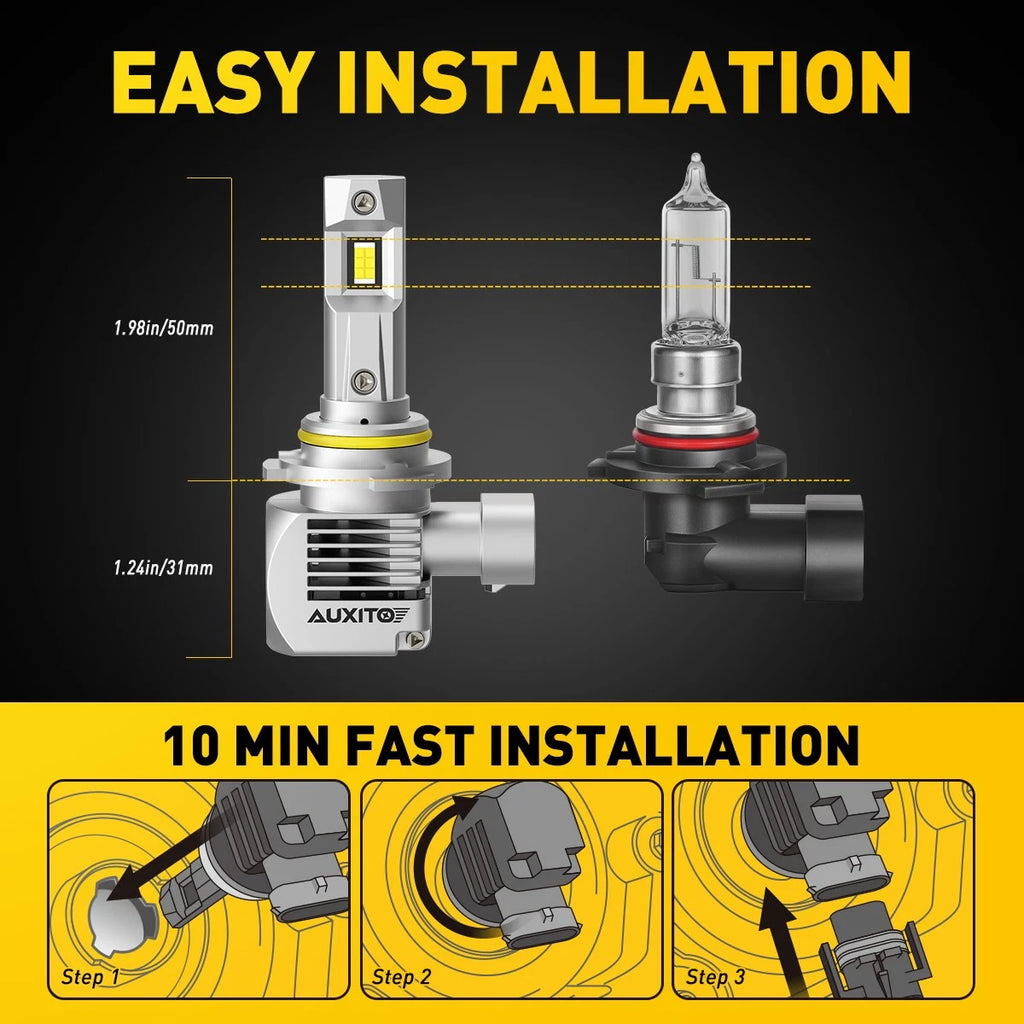 EASY INSTALLATION

1.98in/50mm

1.24in/31mm

AUXITO

10 MIN FAST INSTALLATION

Step 1

Step 2

Step 3