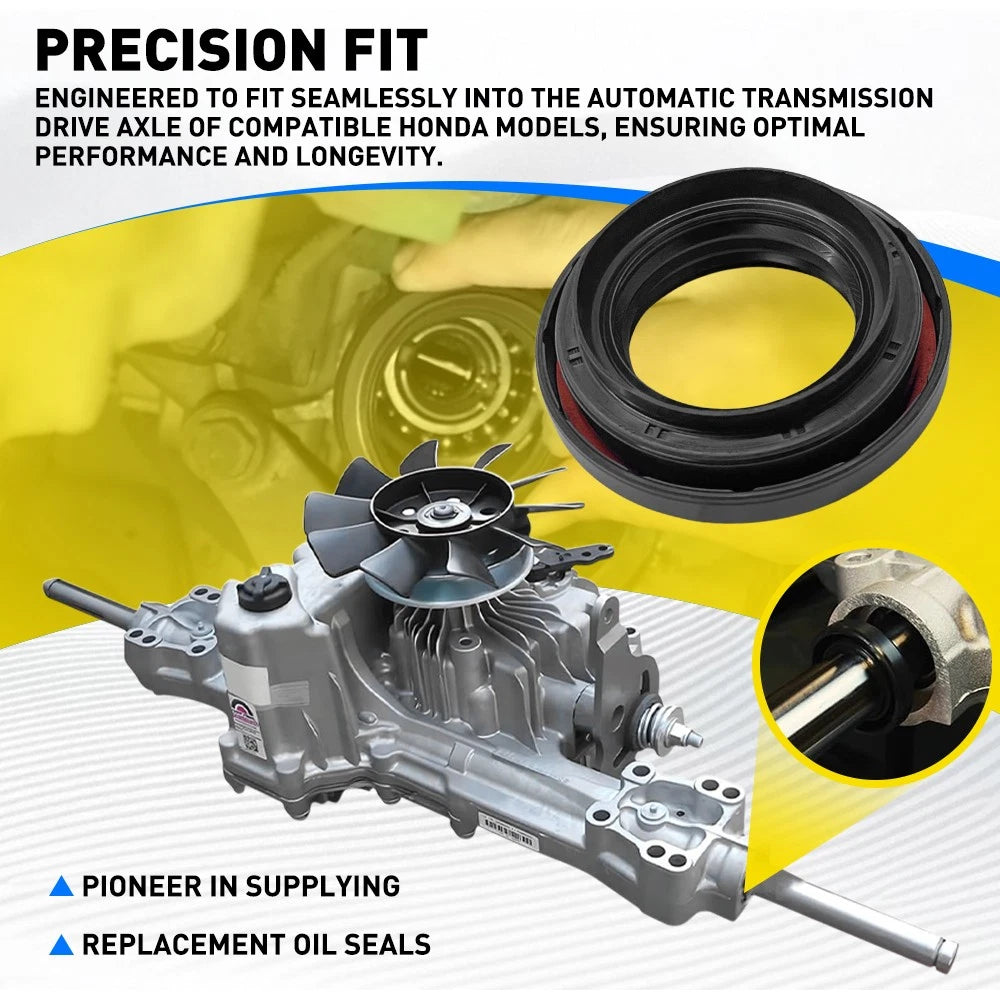 PRECISION FIT

ENGINEERED TO FIT SEAMLESSLY INTO THE AUTOMATIC TRANSMISSION DRIVE AXLE OF COMPATIBLE HONDA MODELS, ENSURING OPTIMAL PERFORMANCE AND LONGEVITY.

▲ PIONEER IN SUPPLYING

▲ REPLACEMENT OIL SEALS