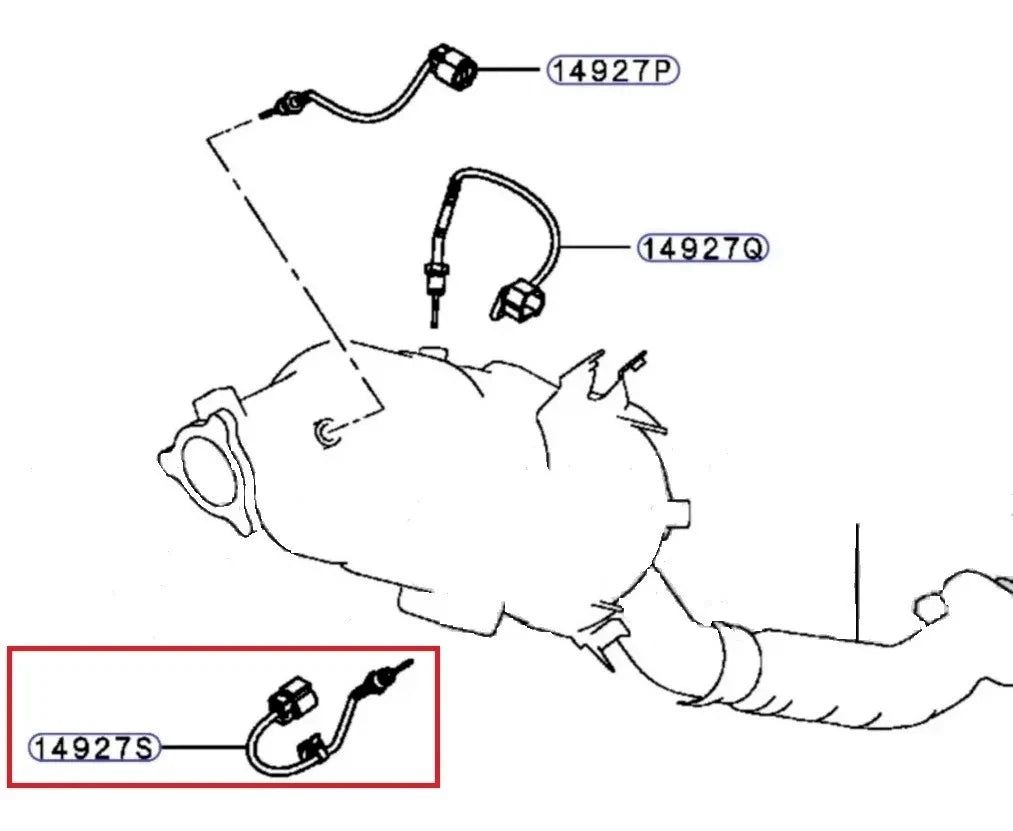 14927P

14927Q

14927S