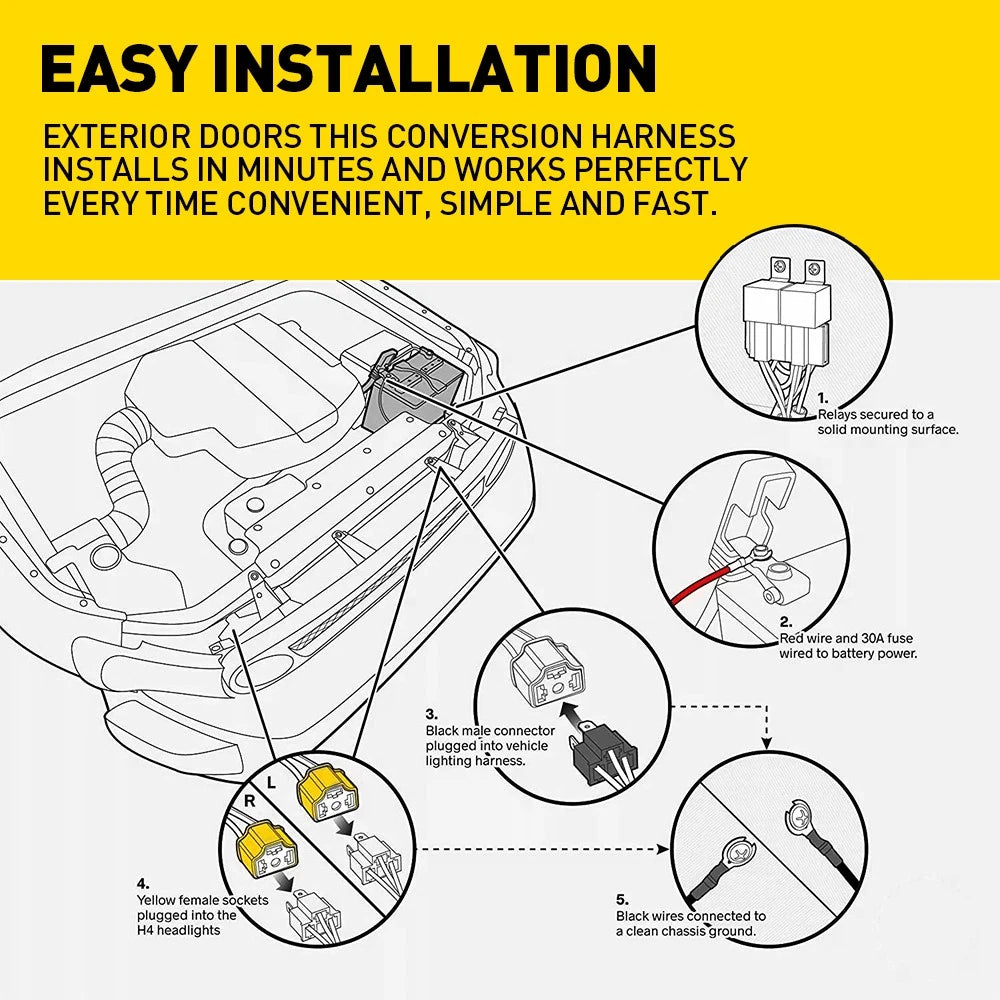 EASY INSTALLATION

EXTERIOR DOORS THIS CONVERSION HARNESS INSTALLS IN MINUTES AND WORKS PERFECTLY EVERY TIME CONVENIENT, SIMPLE AND FAST.

1.
Relays secured to a solid mounting surface.

2.
Red wire and 30A fuse wired to battery power.

3.
Black male connector plugged into vehicle lighting harness.

L

R

4.
Yellow female sockets plugged into the H4 headlights

5.
Black wires connected to a clean chassis ground.