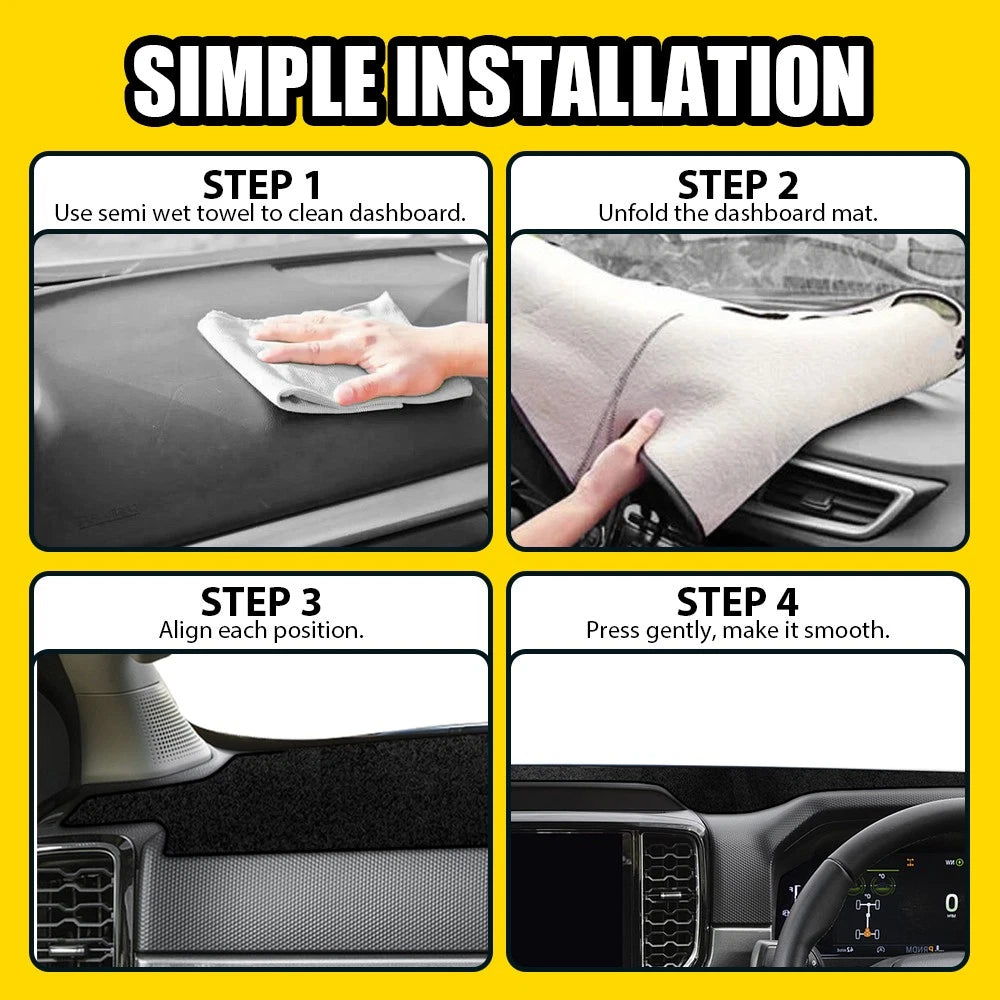 SIMPLE INSTALLATION

STEP 1
Use semi wet towel to clean dashboard.

STEP 2
Unfold the dashboard mat.

STEP 3
Align each position.

STEP 4
Press gently, make it smooth.