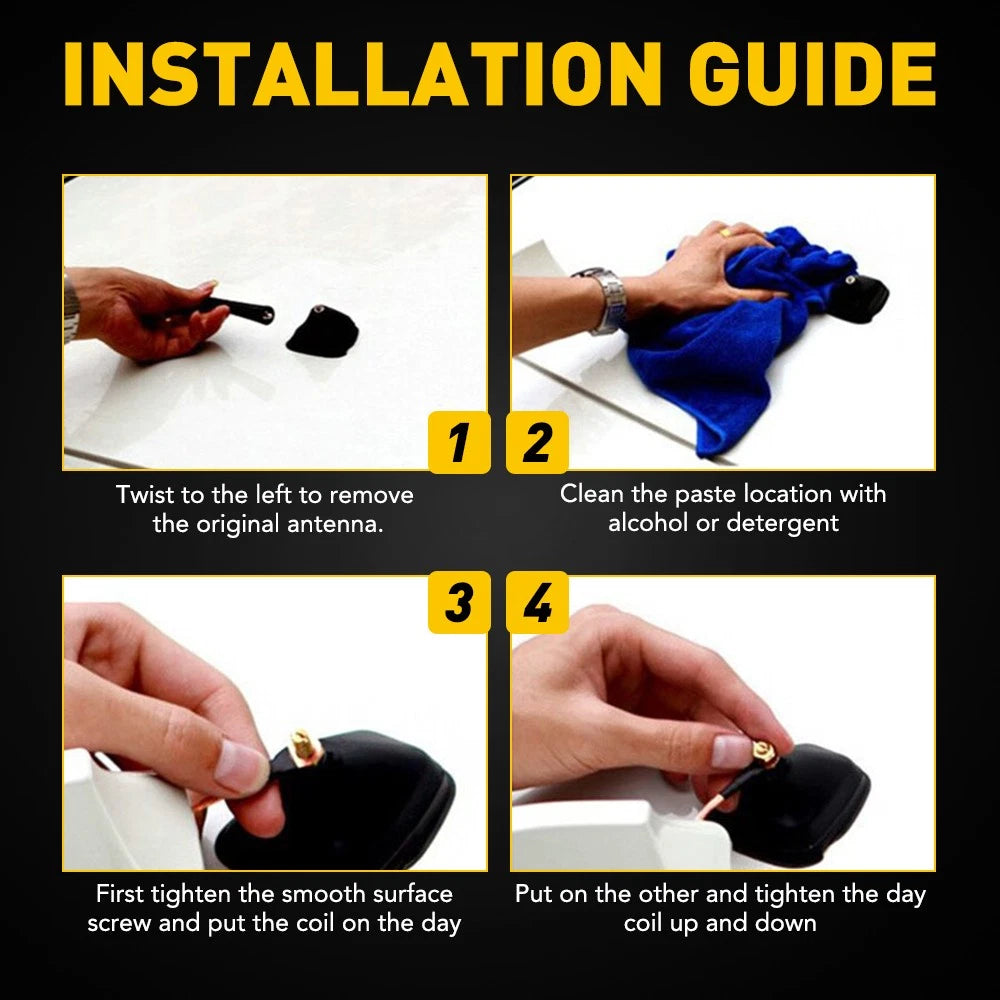 INSTALLATION GUIDE

1

Twist to the left to remove the original antenna.

2

Clean the paste location with alcohol or detergent

3

First tighten the smooth surface screw and put the coil on the day

4

Put on the other and tighten the day coil up and down