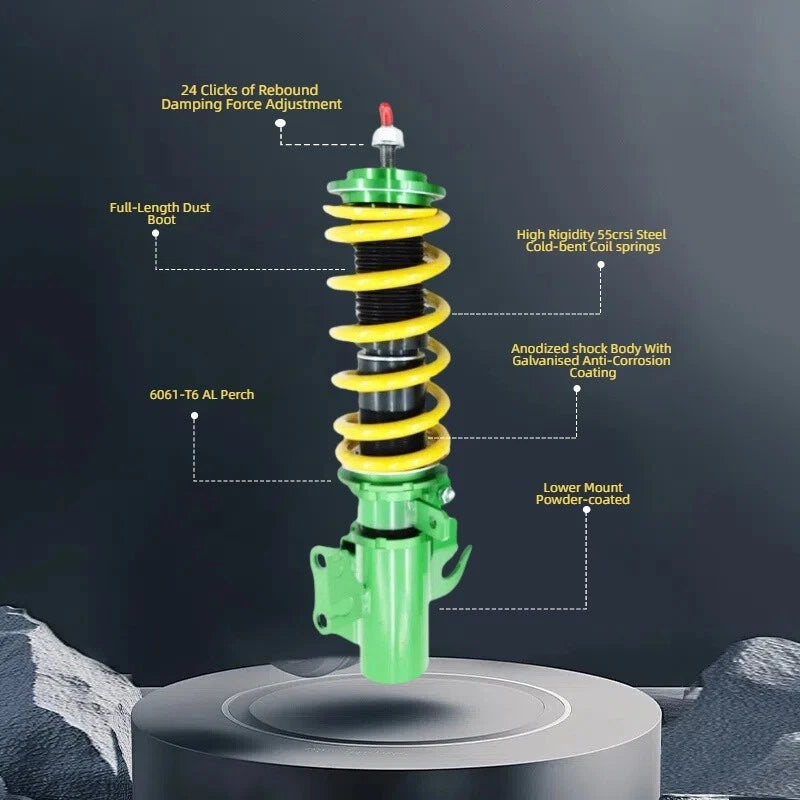 24 Clicks of Rebound Damping Force Adjustment

Full-Length Dust Boot

High Rigidity 55crsi Steel Cold-bent Coil springs

Anodized shock Body With Galvanised Anti-Corrosion Coating

6061-T6 AL Perch

Lower Mount Powder-coated