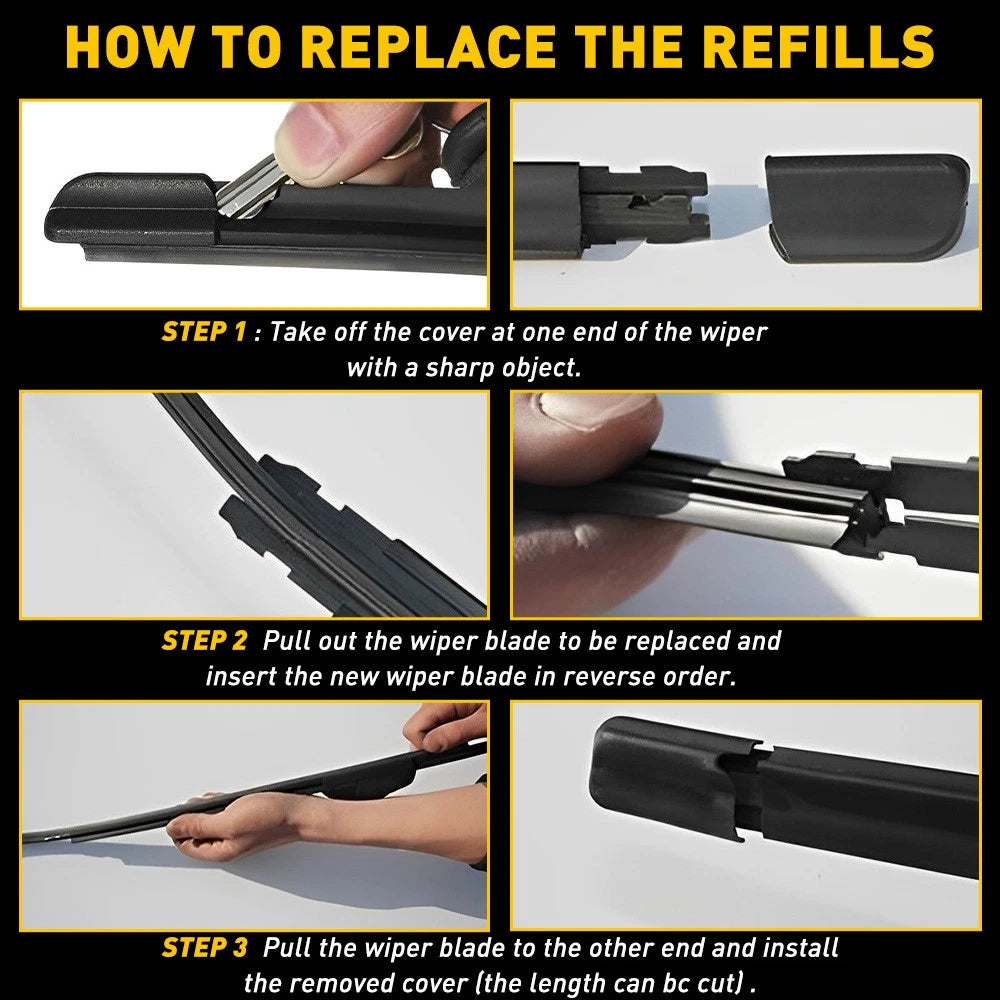 HOW TO REPLACE THE REFILLS

STEP 1 : Take off the cover at one end of the wiper with a sharp object.

STEP 2 Pull out the wiper blade to be replaced and insert the new wiper blade in reverse order.

STEP 3 Pull the wiper blade to the other end and install the removed cover (the length can bc cut) .